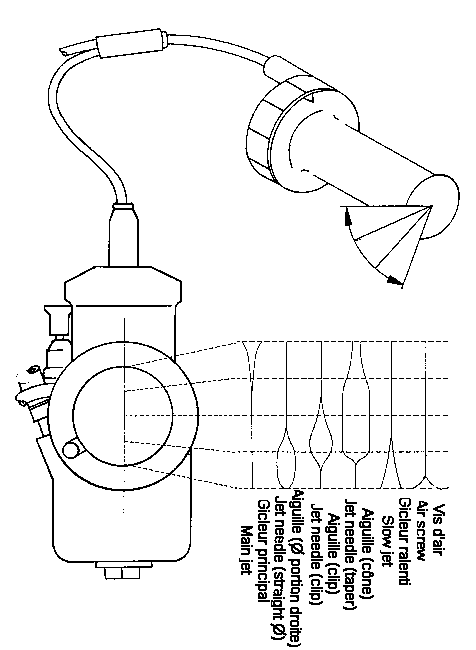 Vis d'air
Air screw
Gicleur ralenti
Slow jet
Aiguille (cône)
Jet needle (taper)
Aiguille (clip)
Jet needle (clip)
Aiguille (Ø portion droite)
Jet needle (straight Ø)
Gicleur principal
Main jet